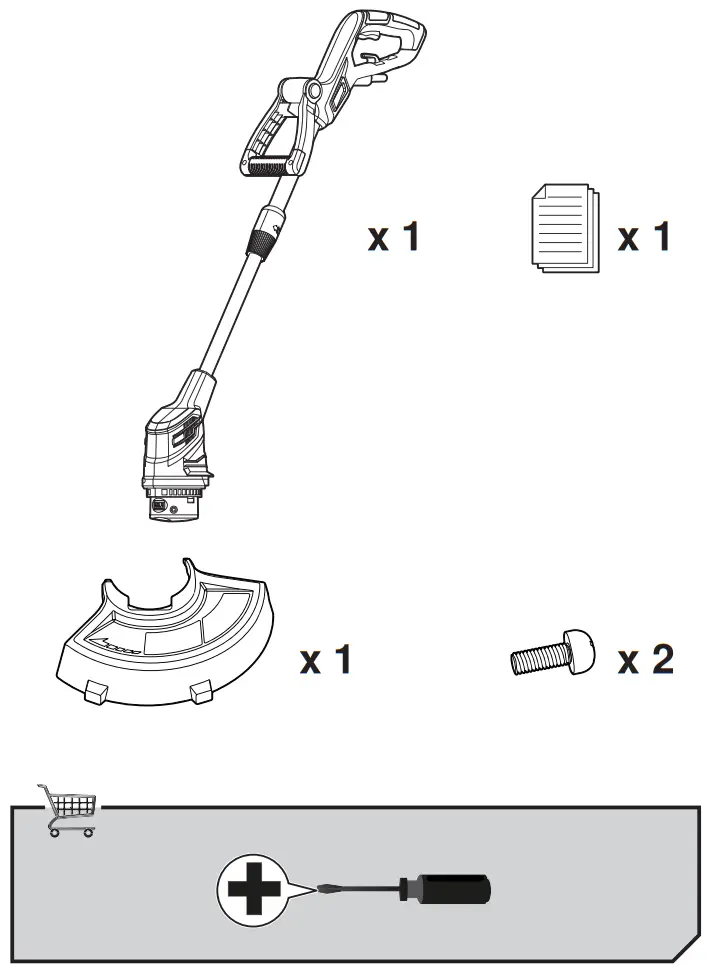 x 1

x 1

x 1

x 2