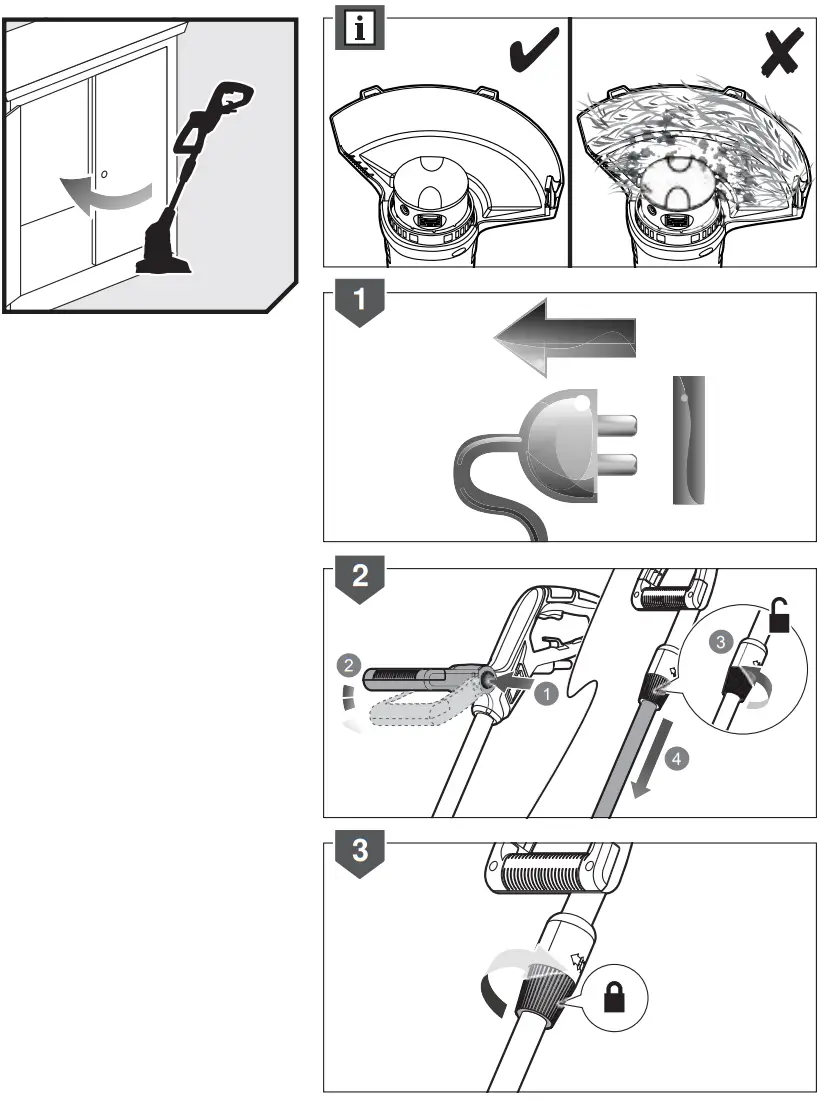 i

1

2

2

1

3

4

3