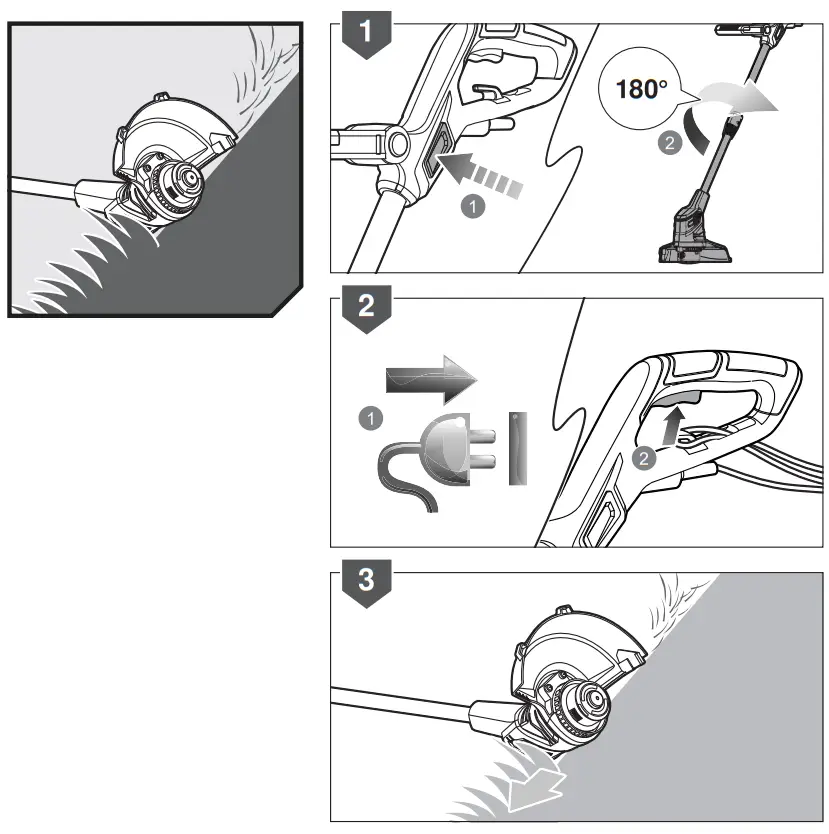 1
180°
2
1
2
1
2
3