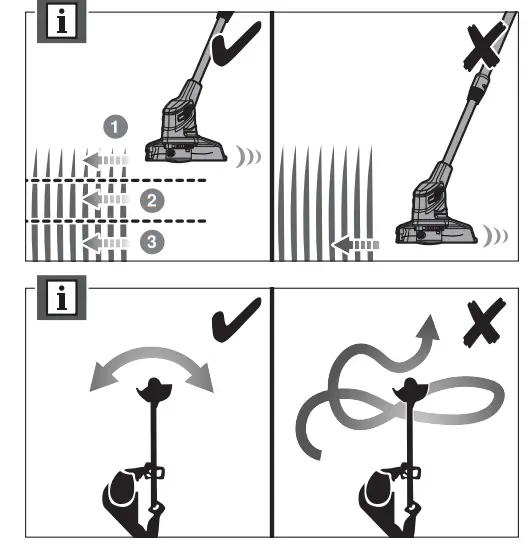 i
1
2
3
i