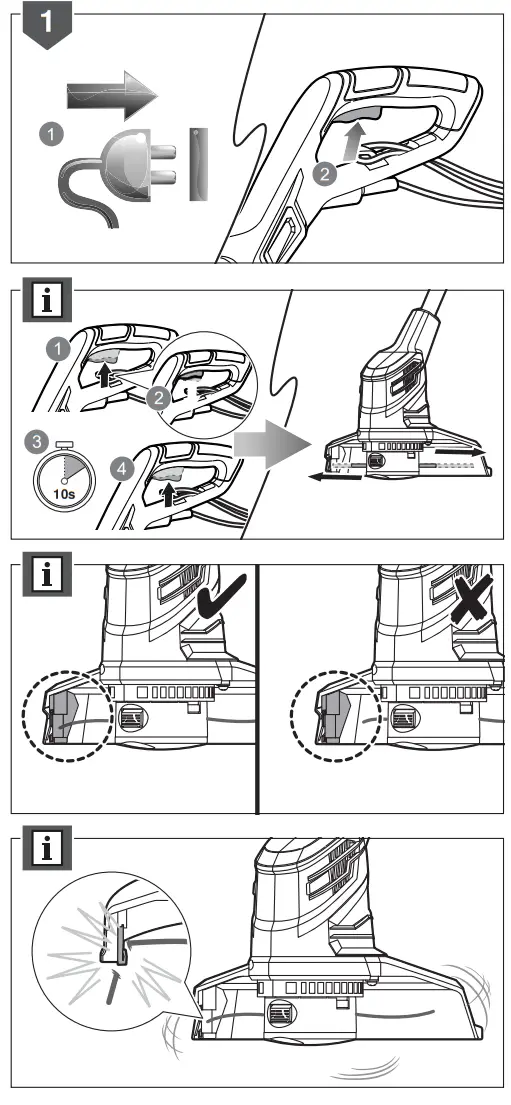 1

1

2

i

1

2

3

10s

4

i

i