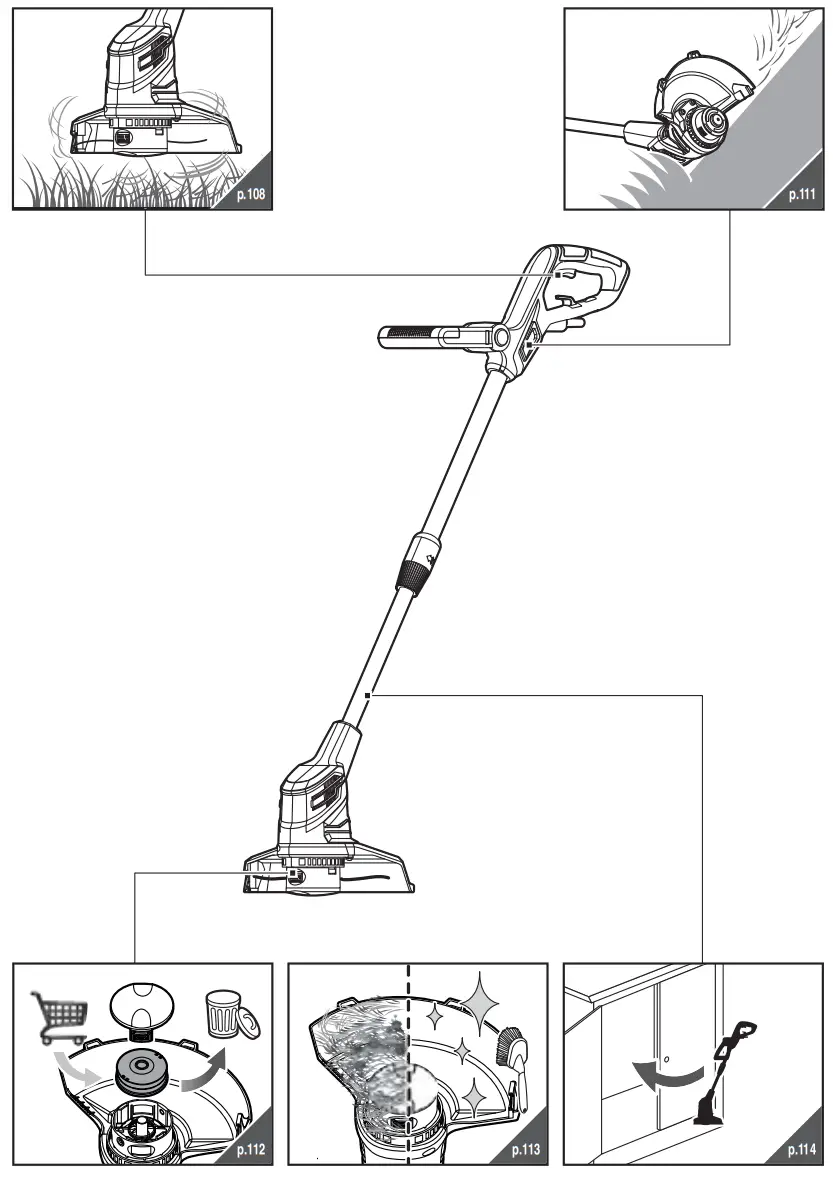 p.108

p.111

p.112

p.113

p.114