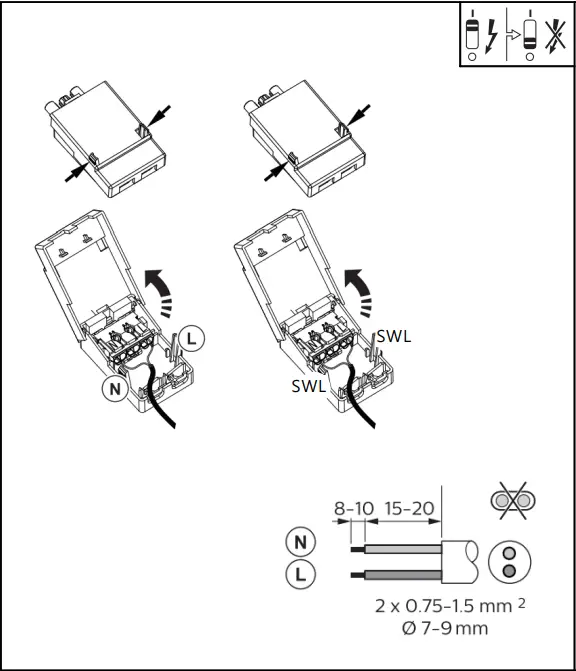 L

N

SWL

SWL

8-10

15-20

N

L

2 x 0.75-1.5 mm $^2$

Ø 7-9 mm