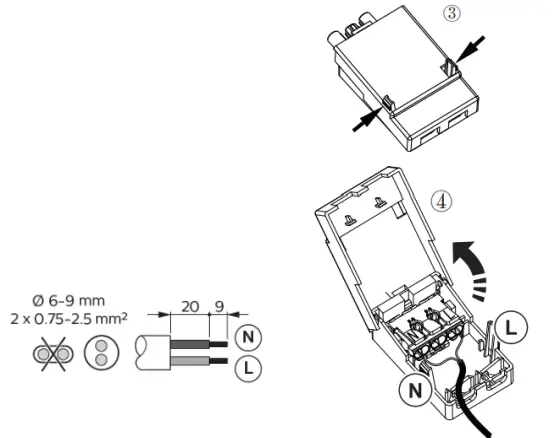 ③

④

Ø 6-9 mm
2 x 0.75-2.5 mm²

20 9

N
L

L
N