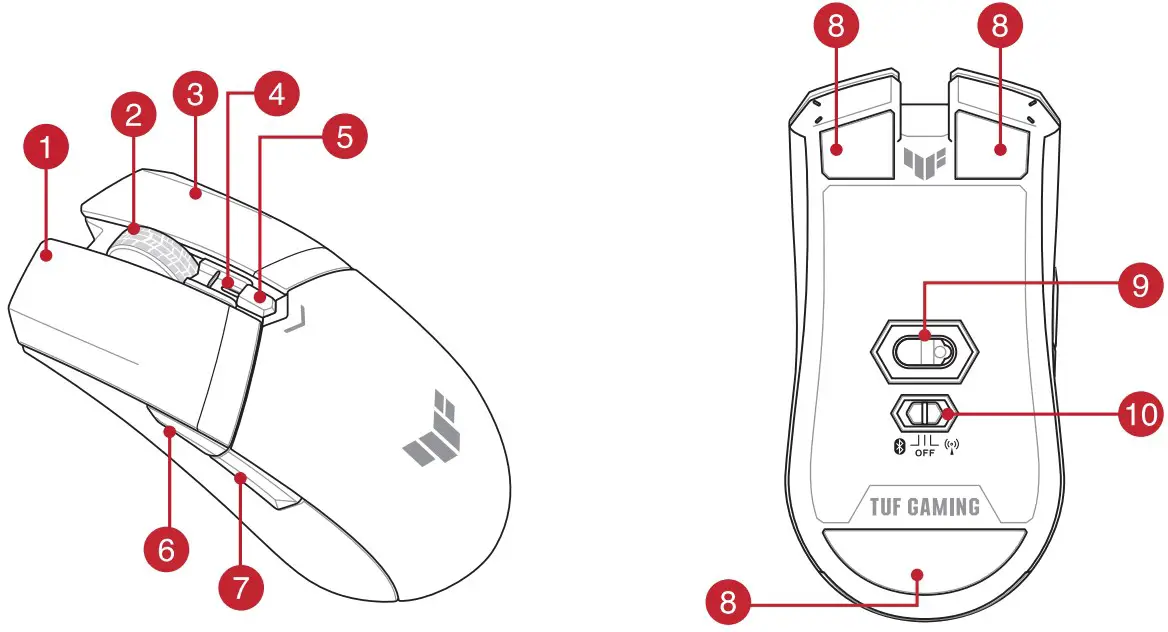 1
2
3
4
5
6
7
8
8
9
10
OFF
TUF GAMING
8