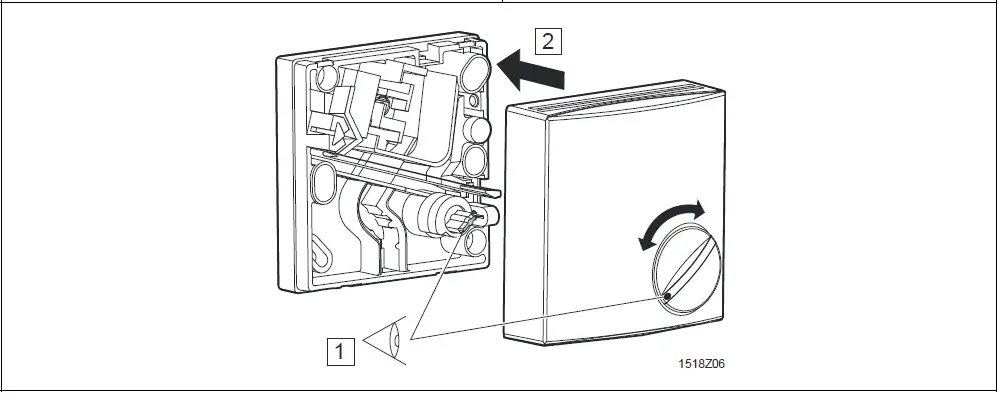 2

1

1518Z06