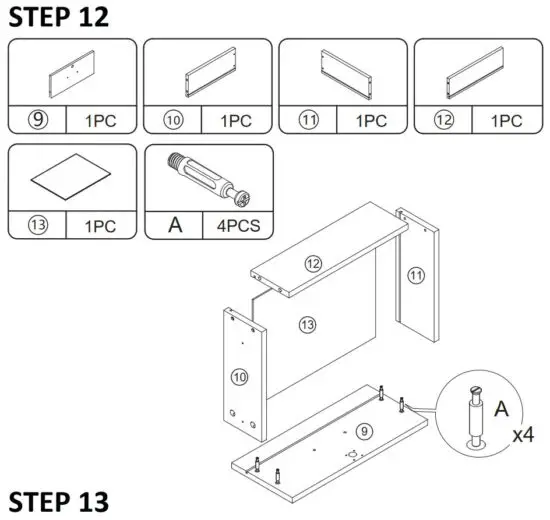 STEP 12

⑨ 1PC
⑩ 1PC
⑪ 1PC
⑫ 1PC
⑬ 1PC
A 4PCS

⑫
⑪
⑬
⑩
⑨
A
x4

STEP 13