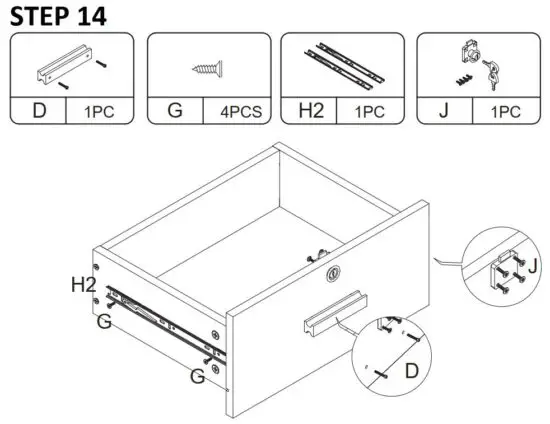 STEP 14

| D | 1PC |
|---|---|

| G | 4PCS |
|---|---|

| H2 | 1PC |
|---|---|

| J | 1PC |
|---|---|

H2
G
G
J
D