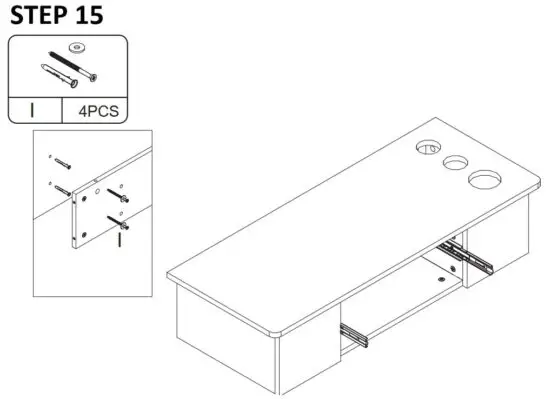 STEP 15

I

4PCS

I