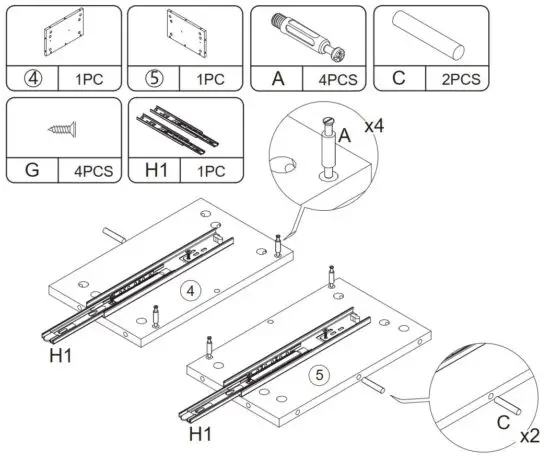 ④ 1PC

⑤ 1PC

A 4PCS

C 2PCS

G 4PCS

H1 1PC

A x4

④

H1

⑤

H1

C x2