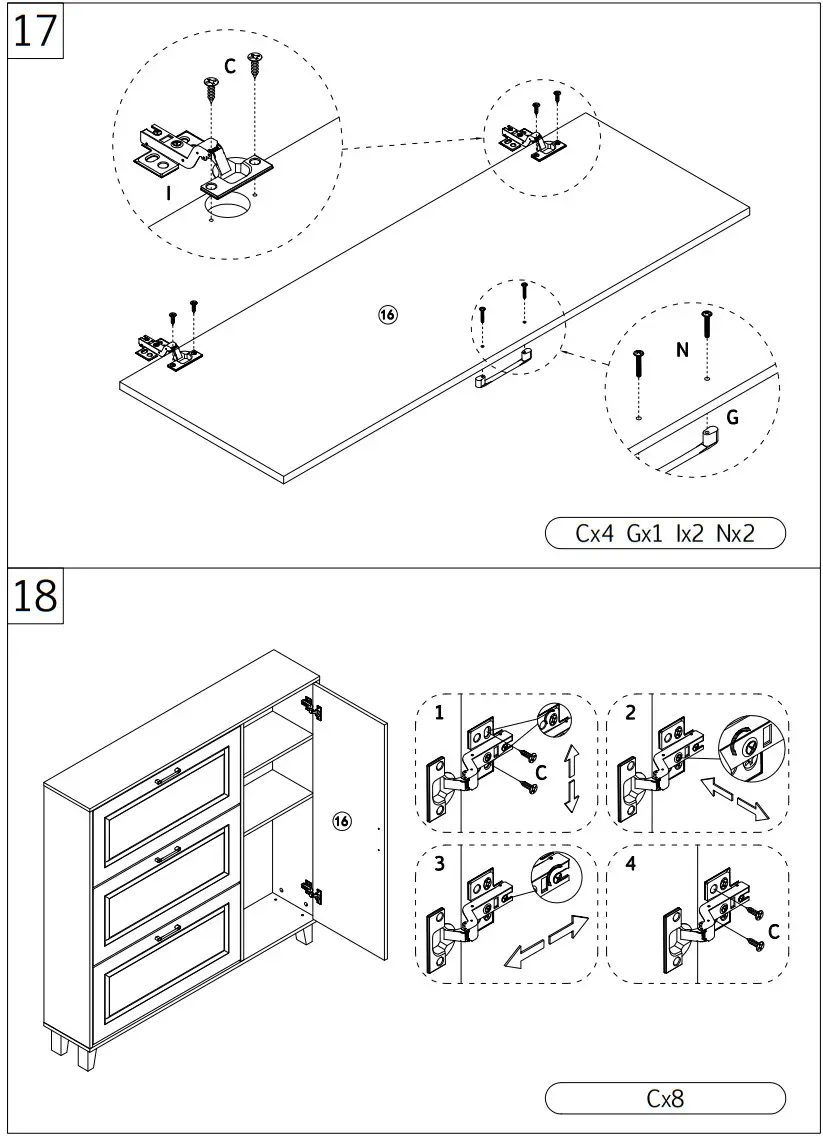 17

C

I

16

N

G

Cx4 Gx1 Ix2 Nx2

18

16

1

C

2

3

4

C

Cx8