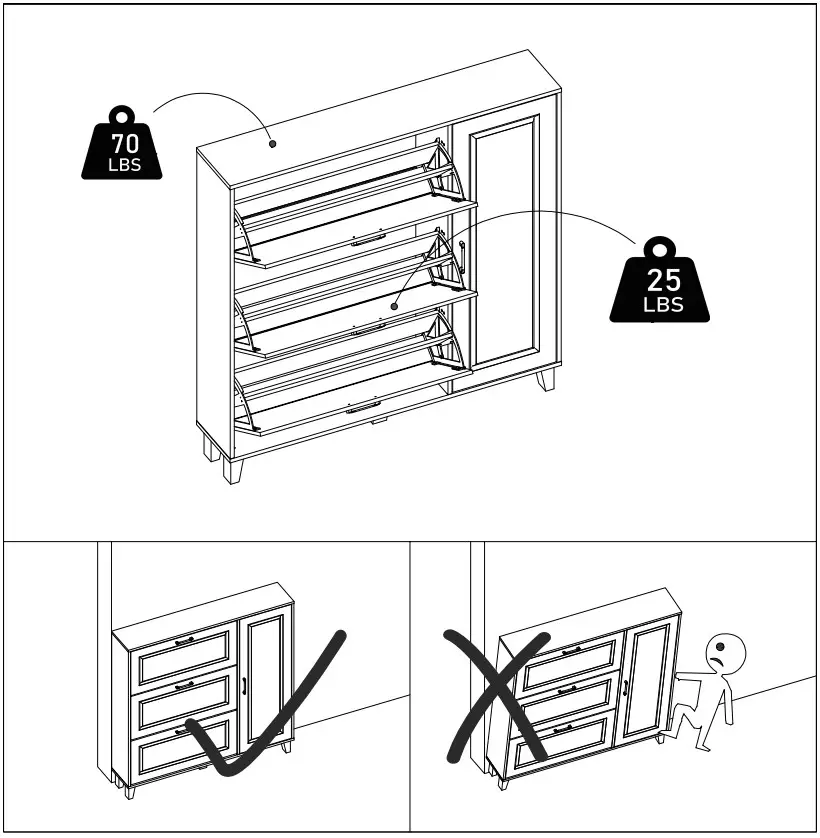 70
LBS

25
LBS