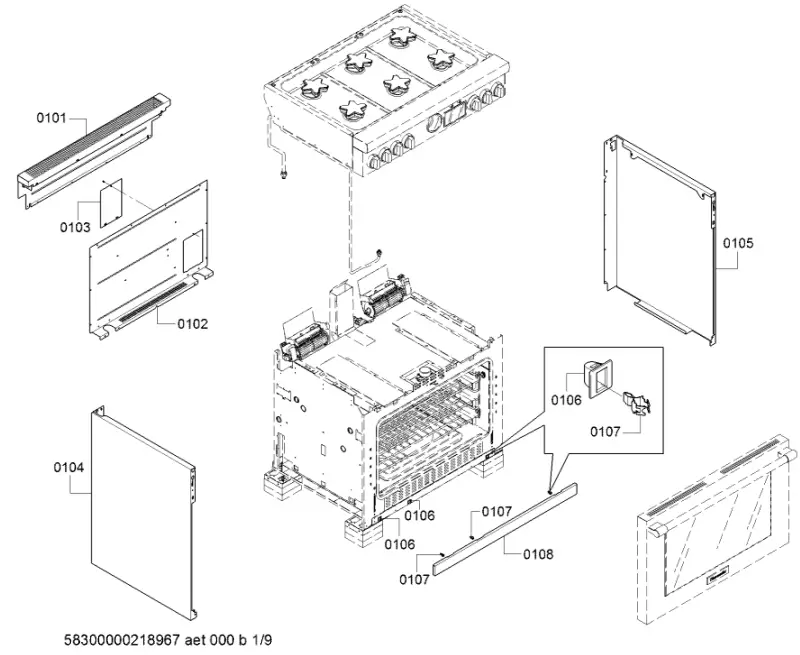 0101

0103

0102

0105

0106

0107

0104

0106

0106

0107

0108

0107

58300000218967 aet 000 b 1/9