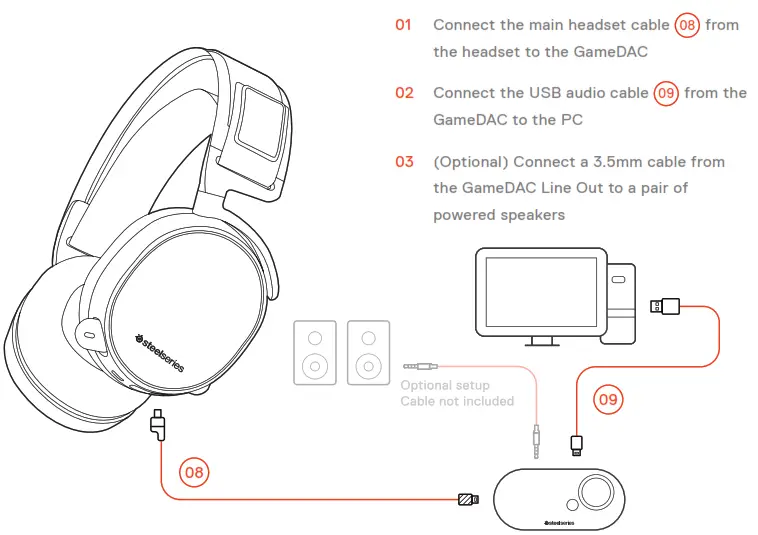 01 Connect the main headset cable 08 from the headset to the GameDAC

02 Connect the USB audio cable 09 from the GameDAC to the PC

03 (Optional) Connect a 3.5mm cable from the GameDAC Line Out to a pair of powered speakers

steelseries

Optional setup
Cable not included

09

08

steelseries