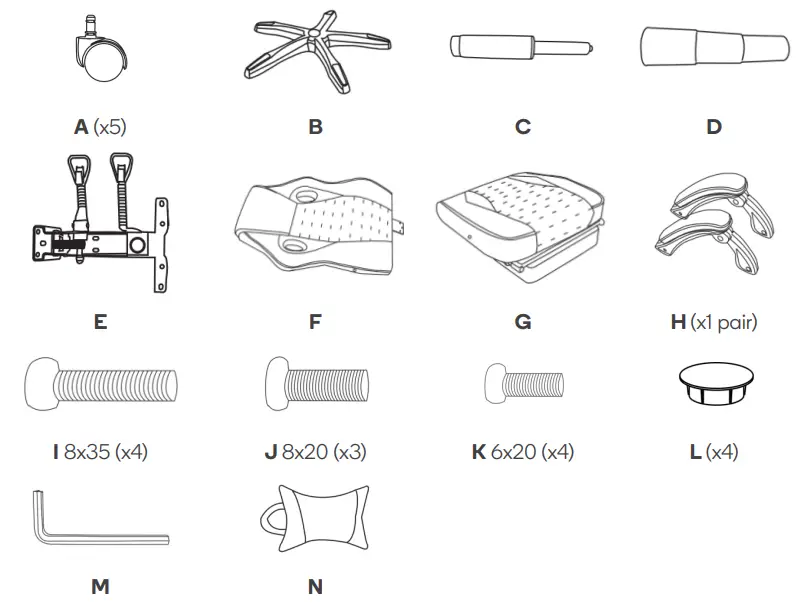 A (x5)

B

C

D

E

F

G

H (x1 pair)

I 8x35 (x4)

J 8x20 (x3)

K 6x20 (x4)

L (x4)

M

N