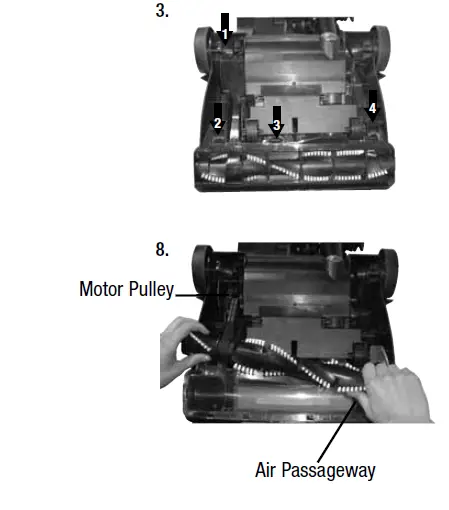 3.

1

2

3

4

8.

Motor Pulley

Air Passageway