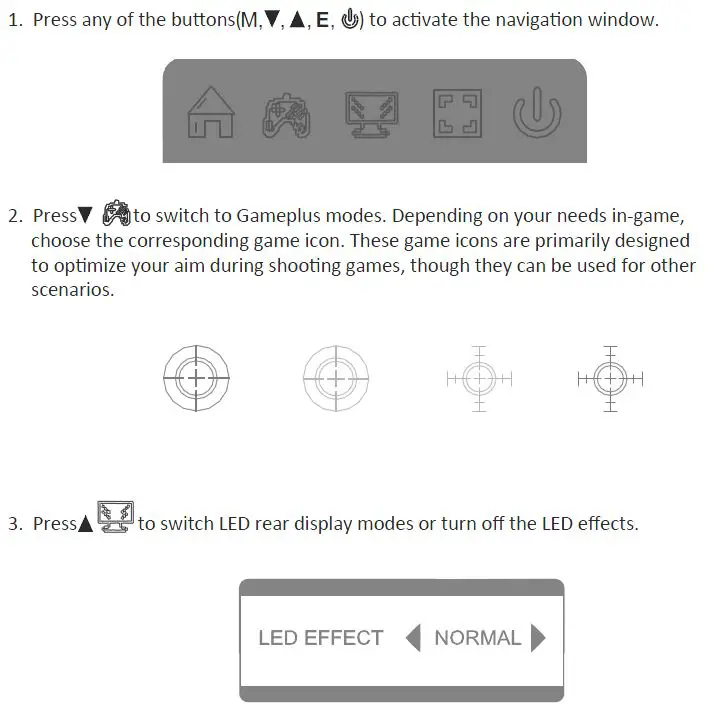 1. Press any of the buttons(M,▼, ▲, E, ⏻) to activate the navigation window.

2. Press▼ to switch to Gameplus modes. Depending on your needs in-game, choose the corresponding game icon. These game icons are primarily designed to optimize your aim during shooting games, though they can be used for other scenarios.

3. Press▲ to switch LED rear display modes or turn off the LED effects.

LED EFFECT ◀ NORMAL ▶