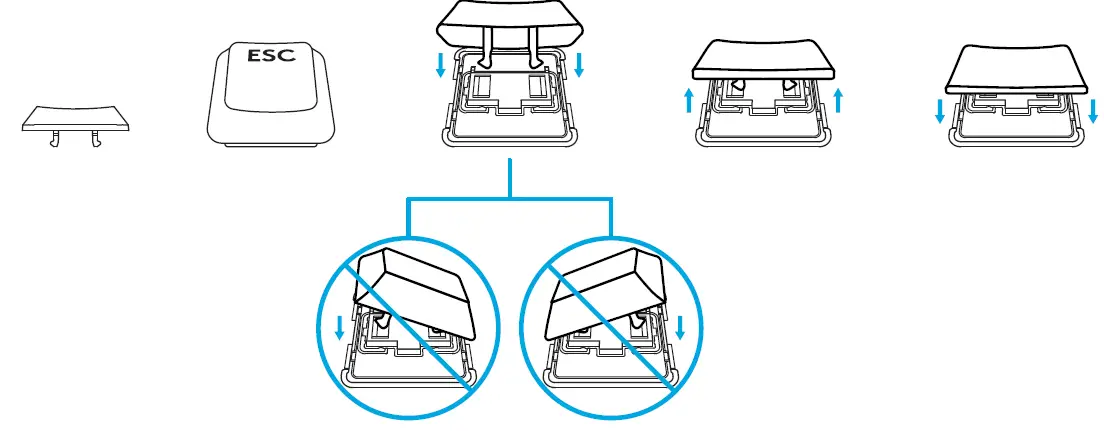 ESC