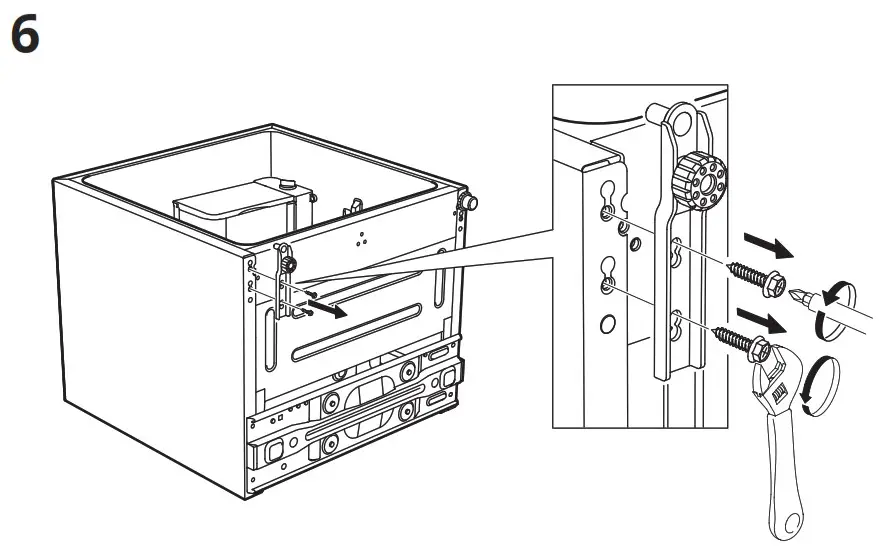 6