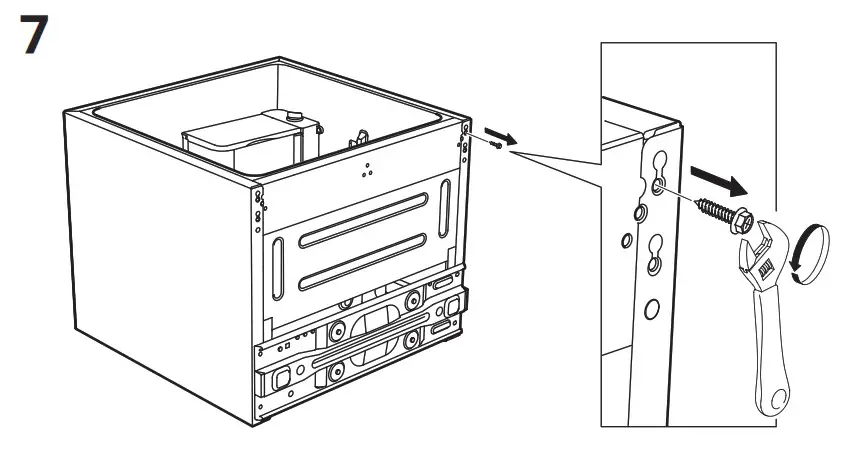 7