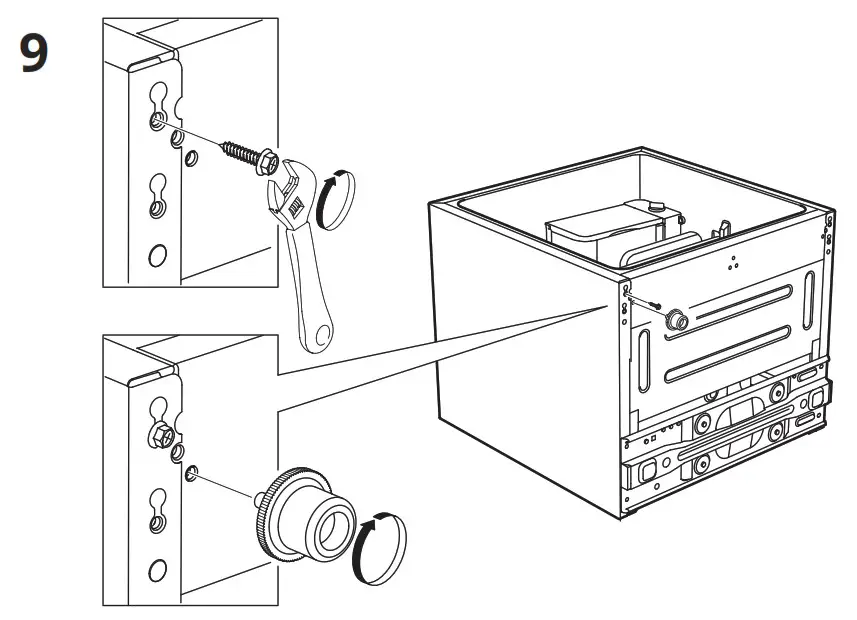 9