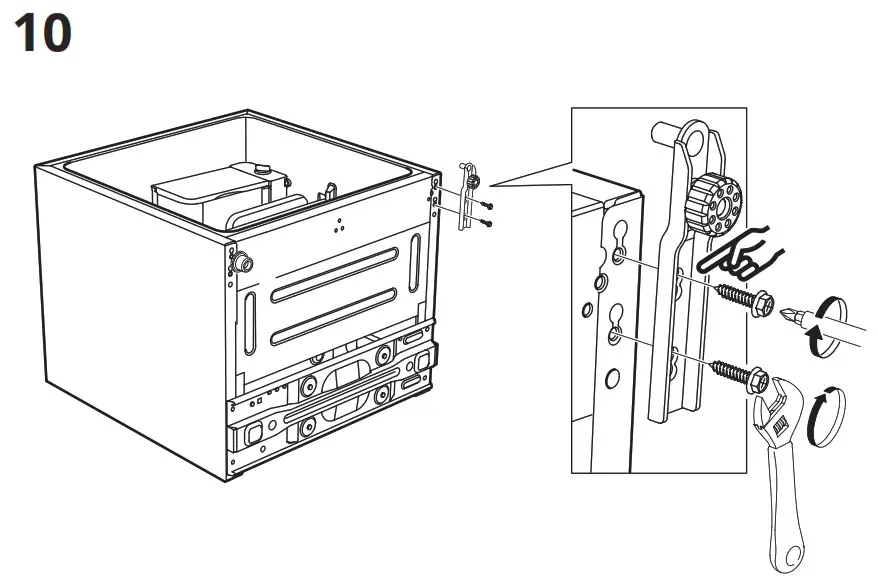 10