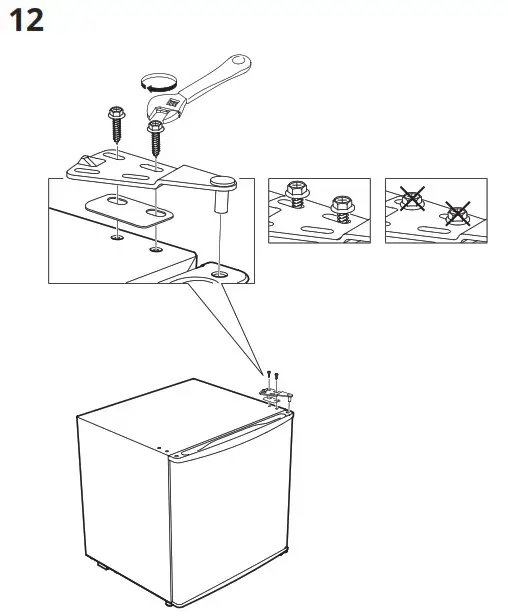 12