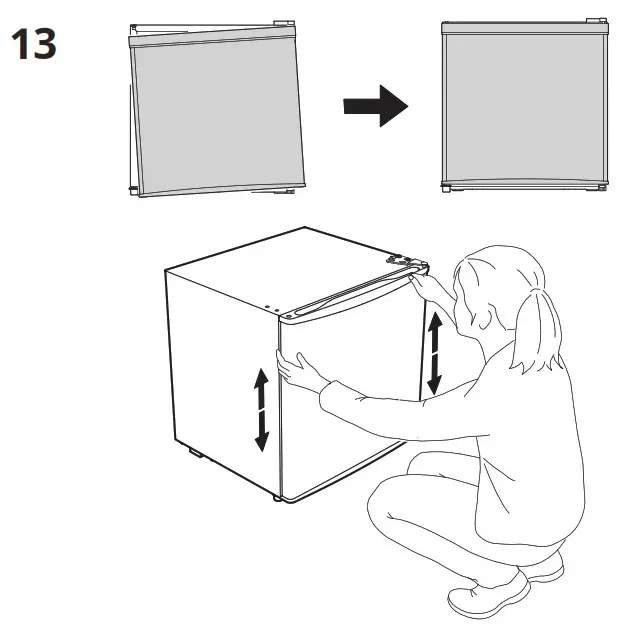 13