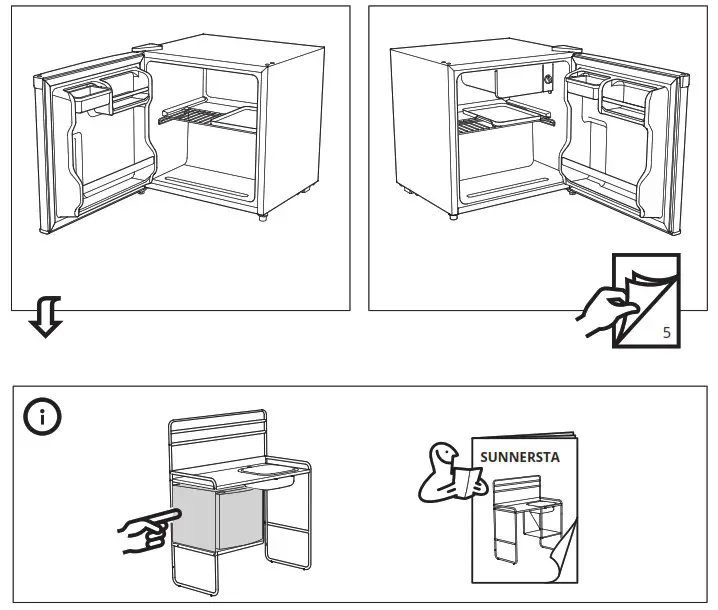 5

i

SUNNERSTA