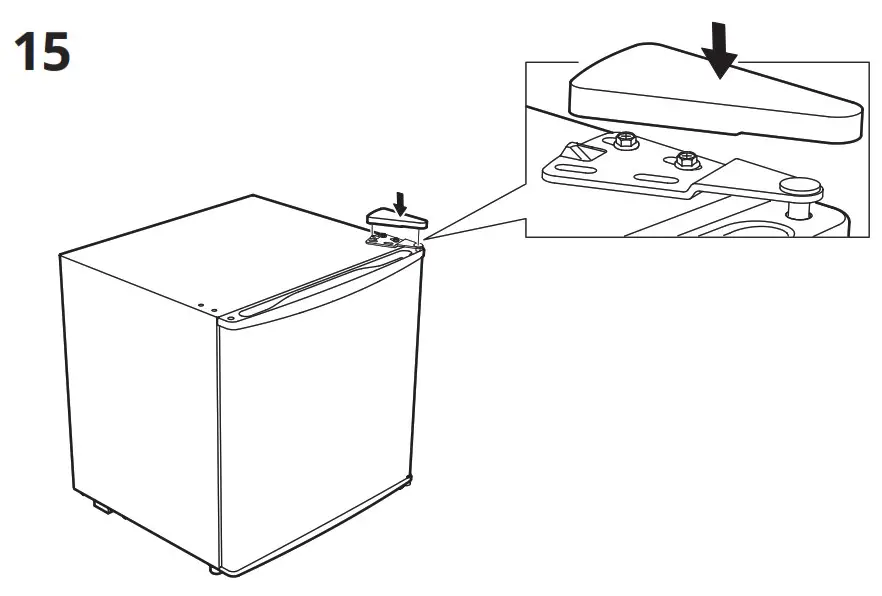 15