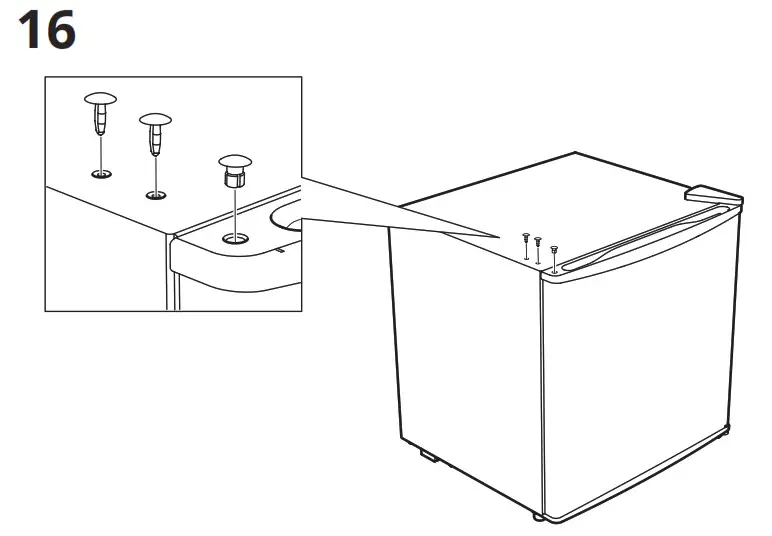 16