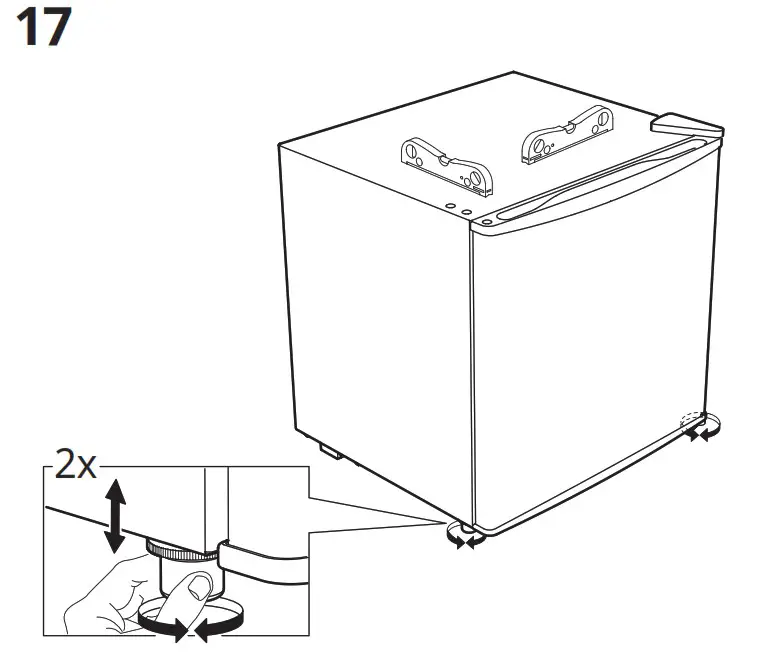 17

2x