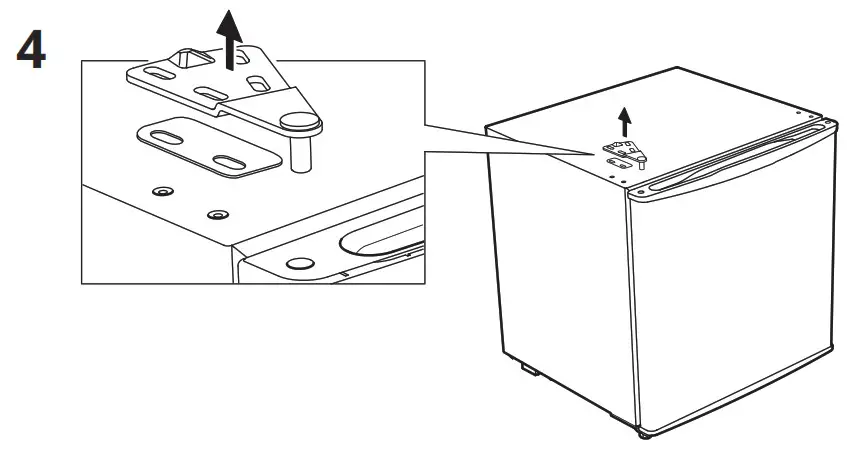 4