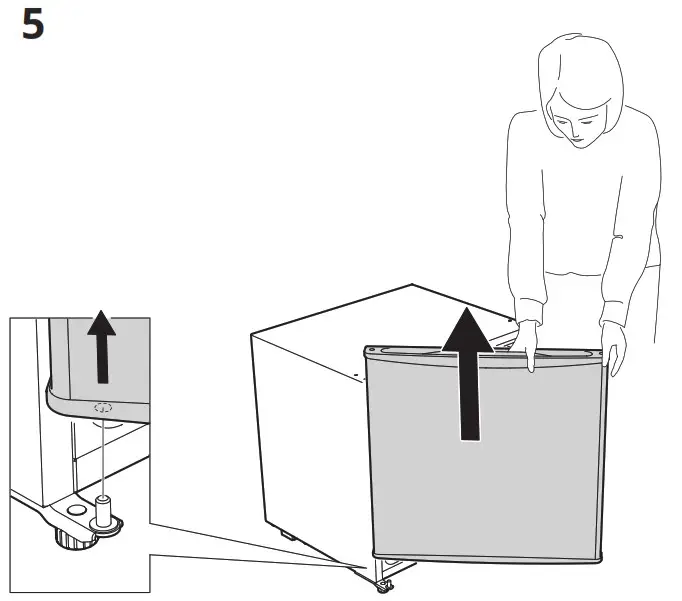 5