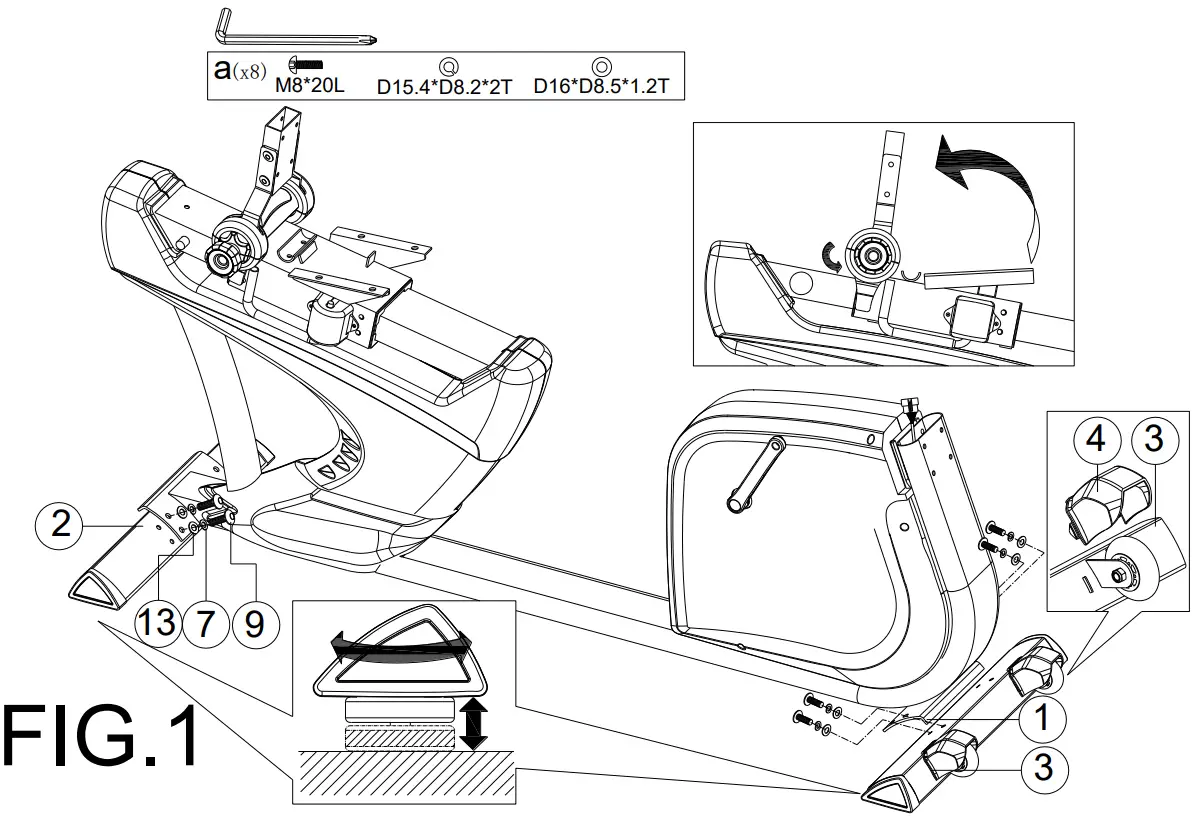 a(x8) M8*20L D15.4*D8.2*2T D16*D8.5*1.2T

4 3

2

13 7 9

1

3

FIG.1