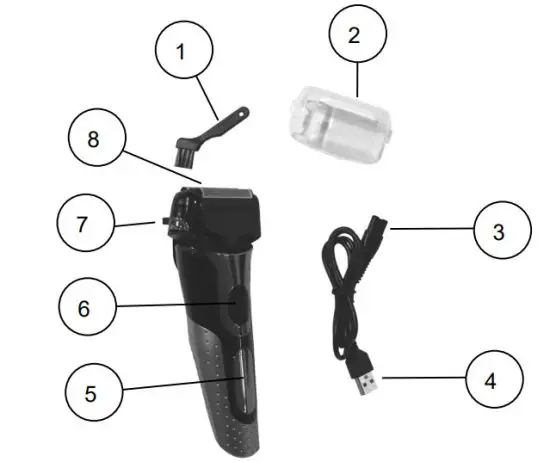 1
2
8
7
3
6
5
4