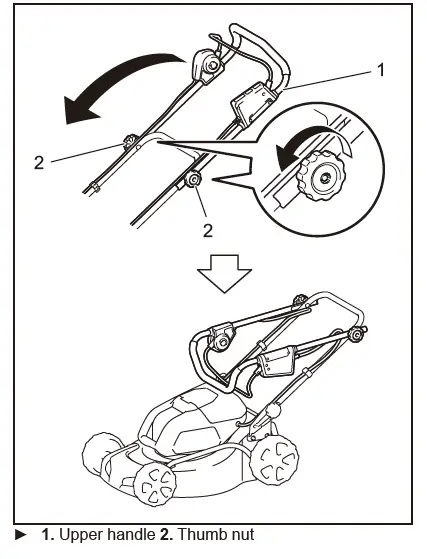 1
2
2

► 1. Upper handle 2. Thumb nut