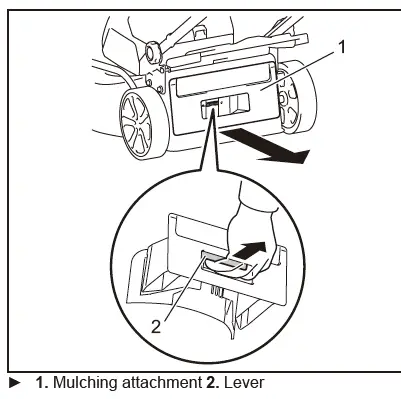 1

2

► 1. Mulching attachment 2. Lever