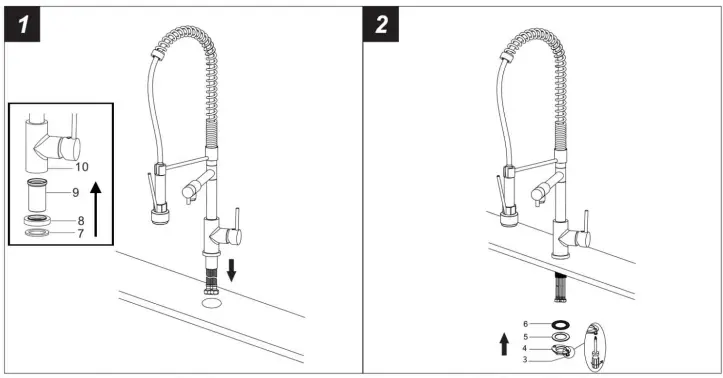 1

10
9
8
7

2

6
5
4
3