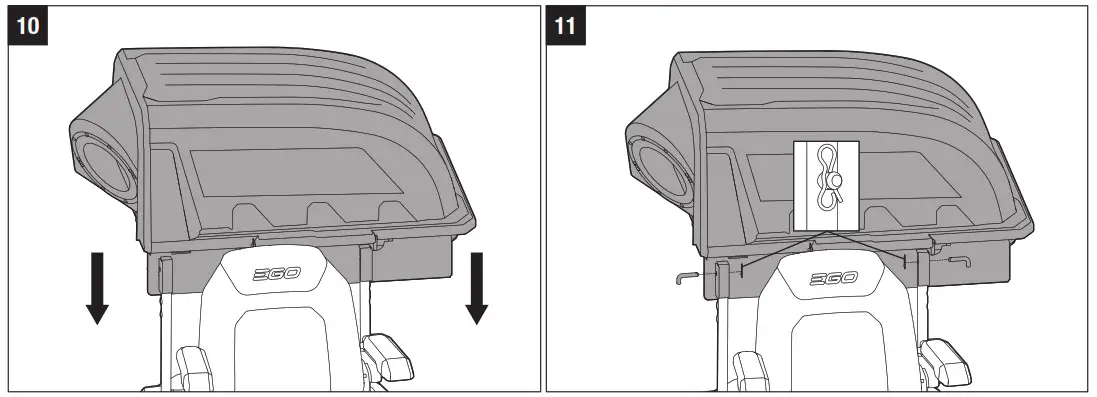 10

EGO

11

EGO