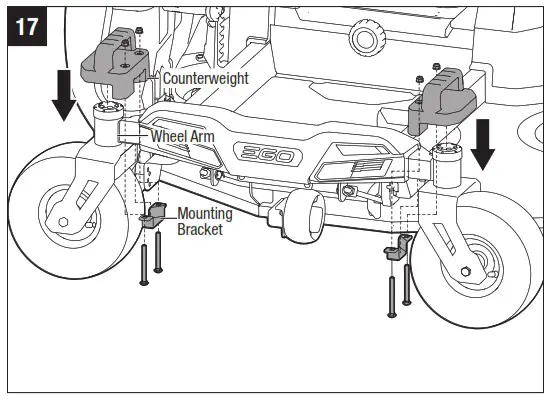 17

Counterweight

Wheel Arm

EGO

Mounting Bracket