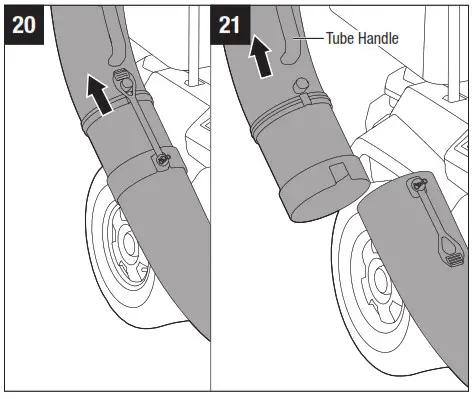 20

21

Tube Handle