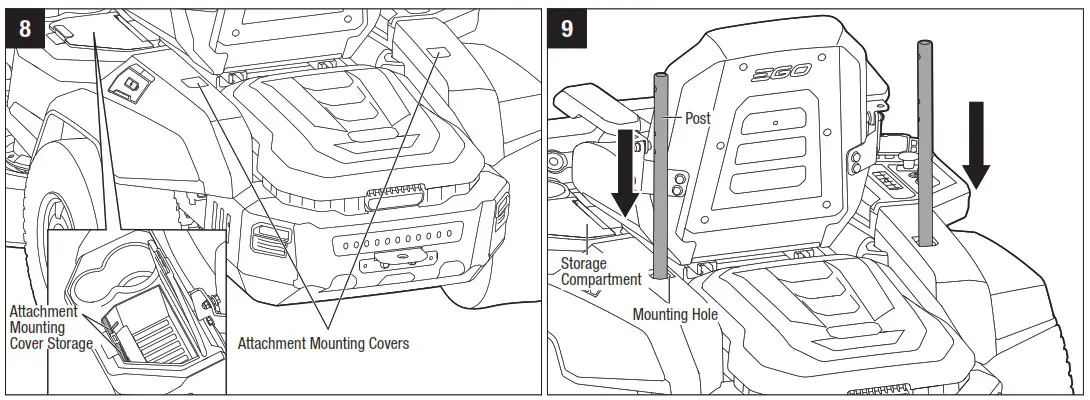 8

Attachment Mounting Cover Storage

Attachment Mounting Covers

9

EGO

Post

Storage Compartment

Mounting Hole