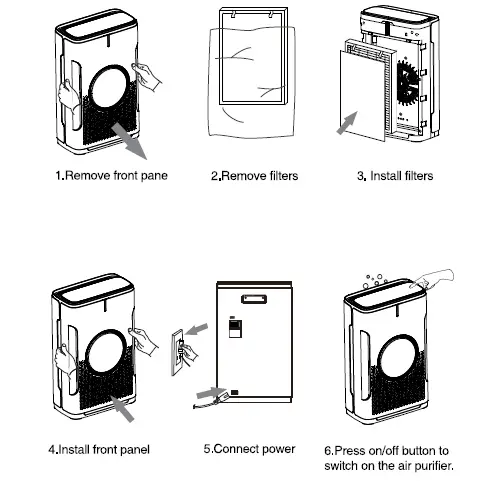 1.Remove front pane

2.Remove filters

3. Install filters

4.Install front panel

5.Connect power

6.Press on/off button to switch on the air purifier.