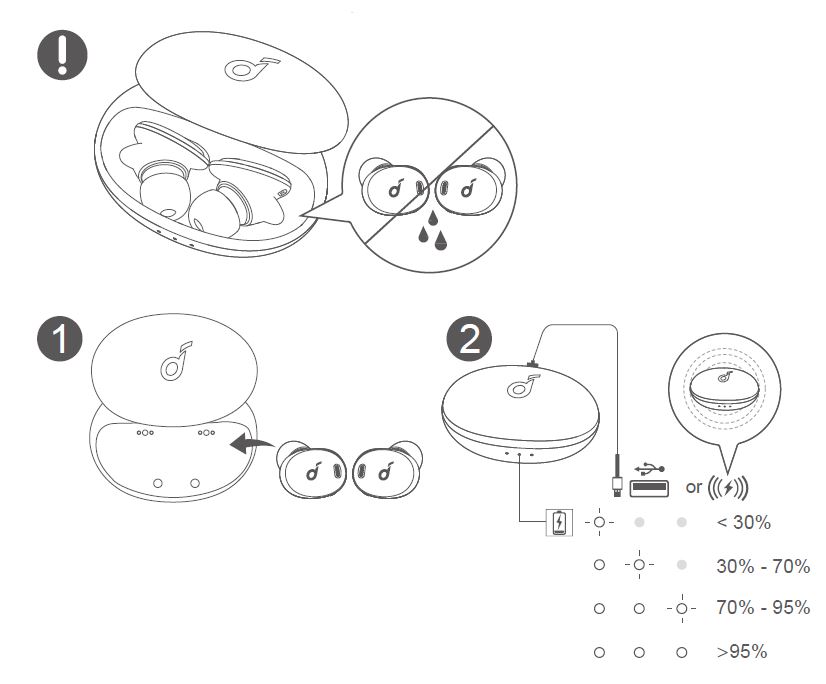 !

1

2

or

< 30%

30% - 70%

70% - 95%

>95%