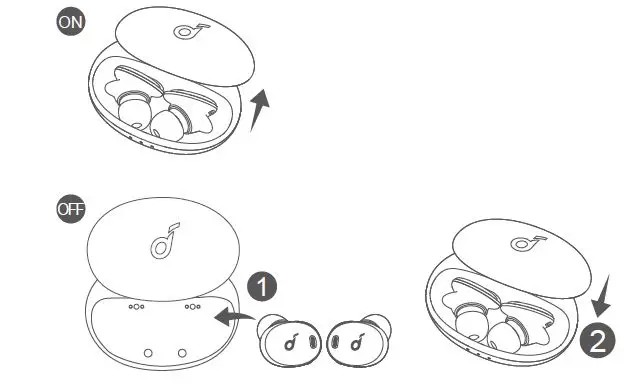 ON

OFF

1

2