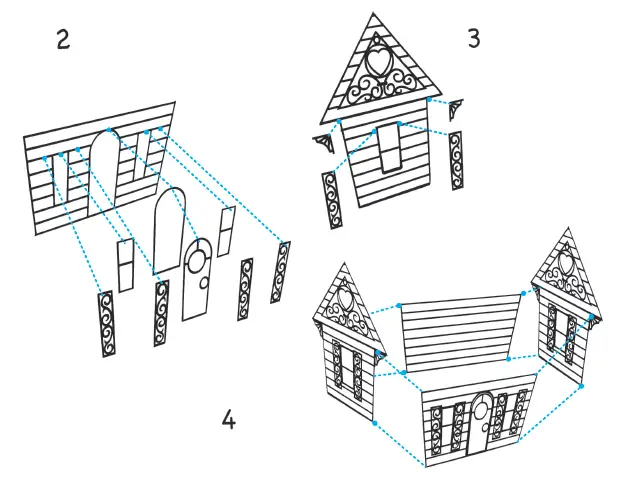 2

3

4