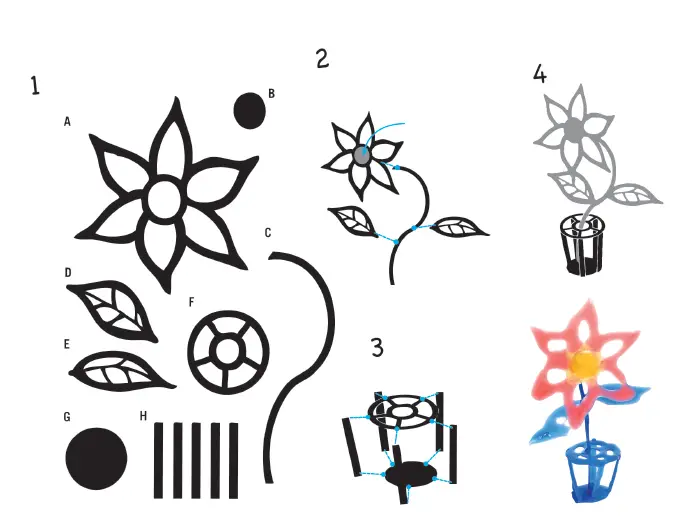 1

A

B

C

D

E

F

G

H

2

3

4