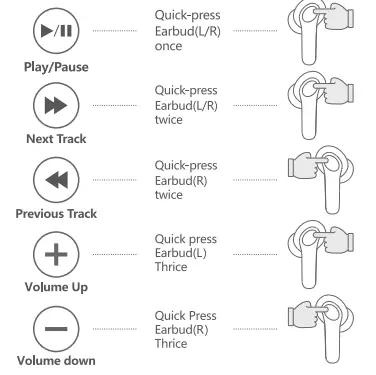 Play/Pause

Quick-press Earbud(L/R) once

Next Track

Quick-press Earbud(L/R) twice

Previous Track

Quick-press Earbud(R) twice

Volume Up

Quick press Earbud(L) Thrice

Volume down

Quick Press Earbud(R) Thrice