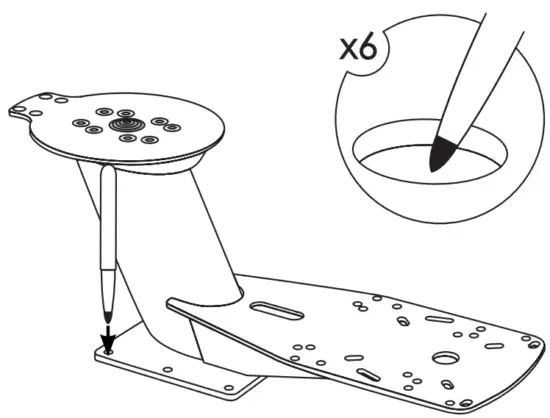 x6